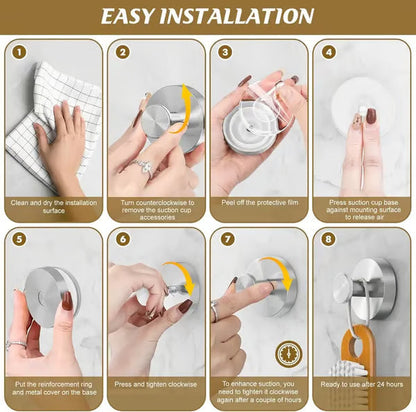 EASY INSTALLATION

1
Clean and dry the installation surface

2
Turn counterclockwise to remove the suction cup accessories

3
Peel off the protective film

4
Press suction cup base against mounting surface to release air

5
Put the reinforcement ring and metal cover on the base

6
Press and tighten clockwise

7
To enhance suction, you need to tighten it clockwise again after a couple of hours

8
Ready to use after 24 hours