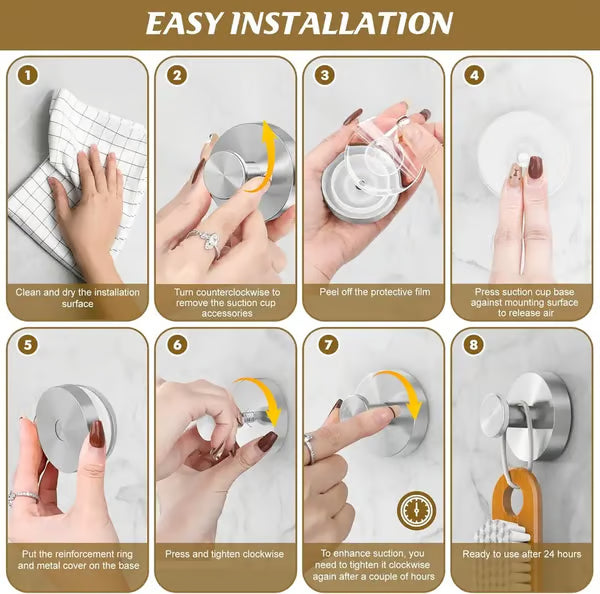 EASY INSTALLATION

1
Clean and dry the installation surface

2
Turn counterclockwise to remove the suction cup accessories

3
Peel off the protective film

4
Press suction cup base against mounting surface to release air

5
Put the reinforcement ring and metal cover on the base

6
Press and tighten clockwise

7
To enhance suction, you need to tighten it clockwise again after a couple of hours

8
Ready to use after 24 hours