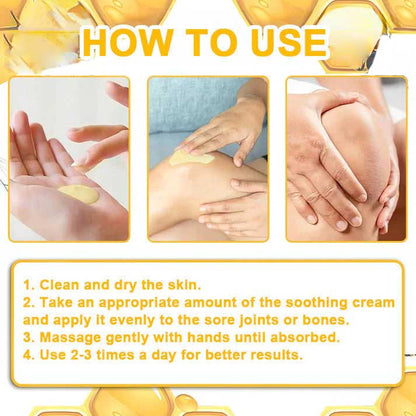 HOW TO USE

1. Clean and dry the skin.
2. Take an appropriate amount of the soothing cream and apply it evenly to the sore joints or bones.
3. Massage gently with hands until absorbed.
4. Use 2-3 times a day for better results.